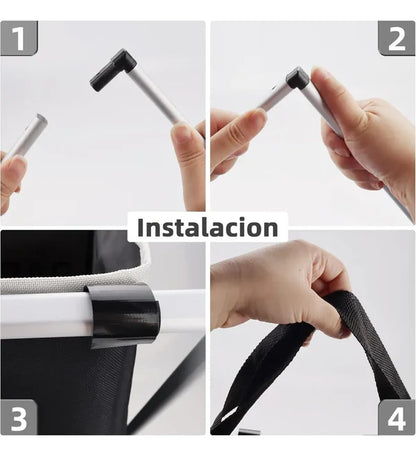 1

2

Instalacion

3

4