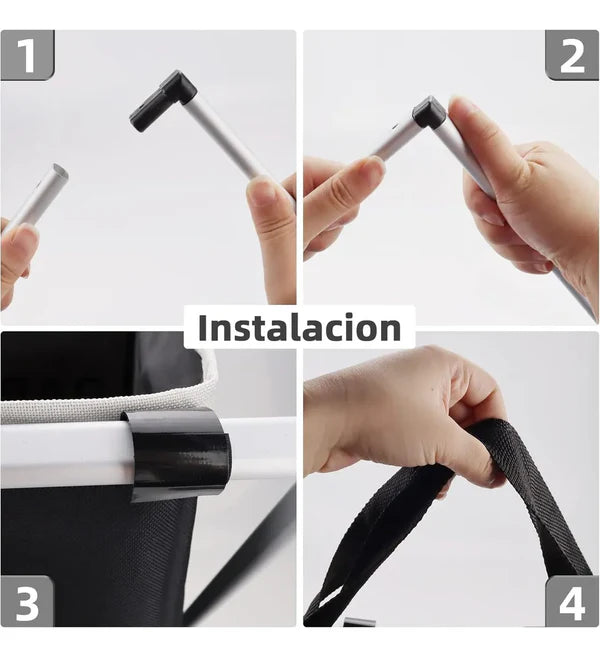 1

2

Instalacion

3

4